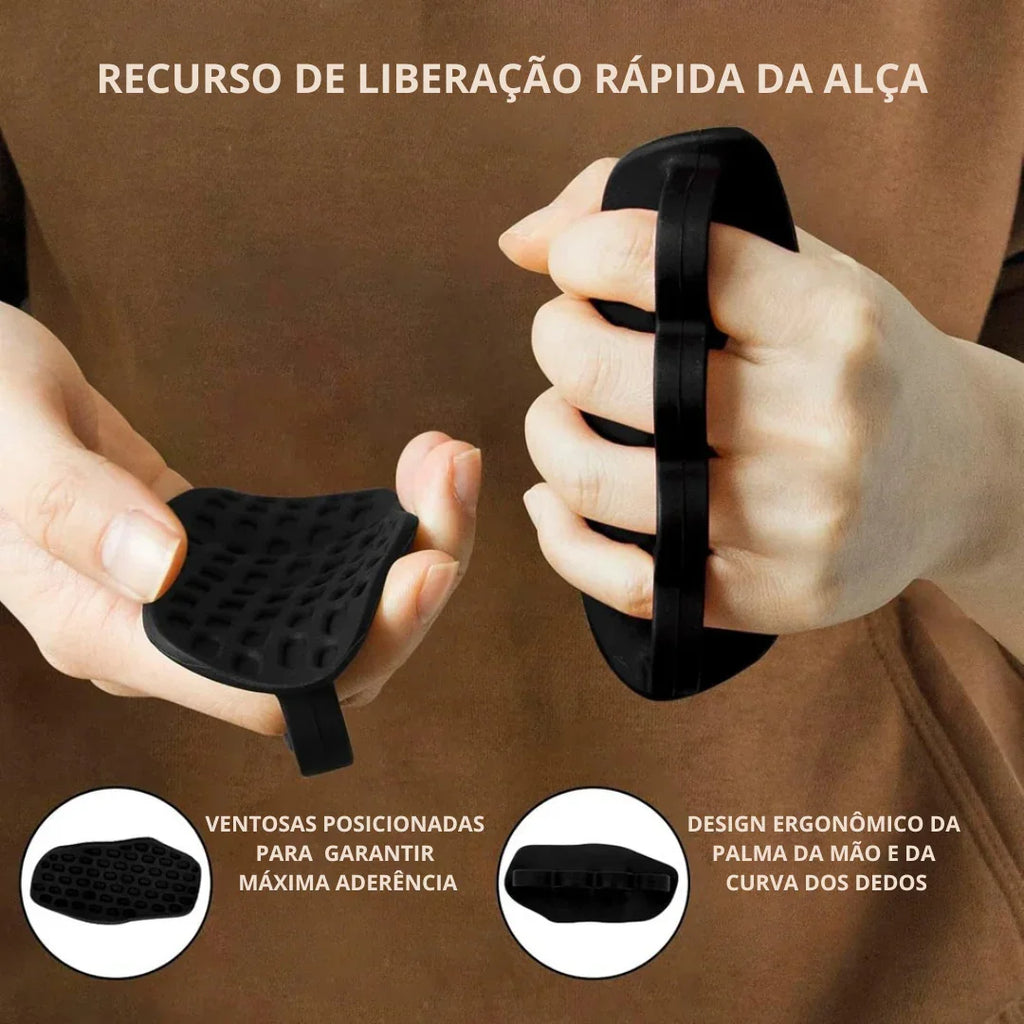 RECURSO DE LIBERAÇÃO RÁPIDA DA ALÇA

VENTOSAS POSICIONADAS PARA GARANTIR MÁXIMA ADERÊNCIA

DESIGN ERGONÔMICO DA PALMA DA MÃO E DA CURVA DOS DEDOS